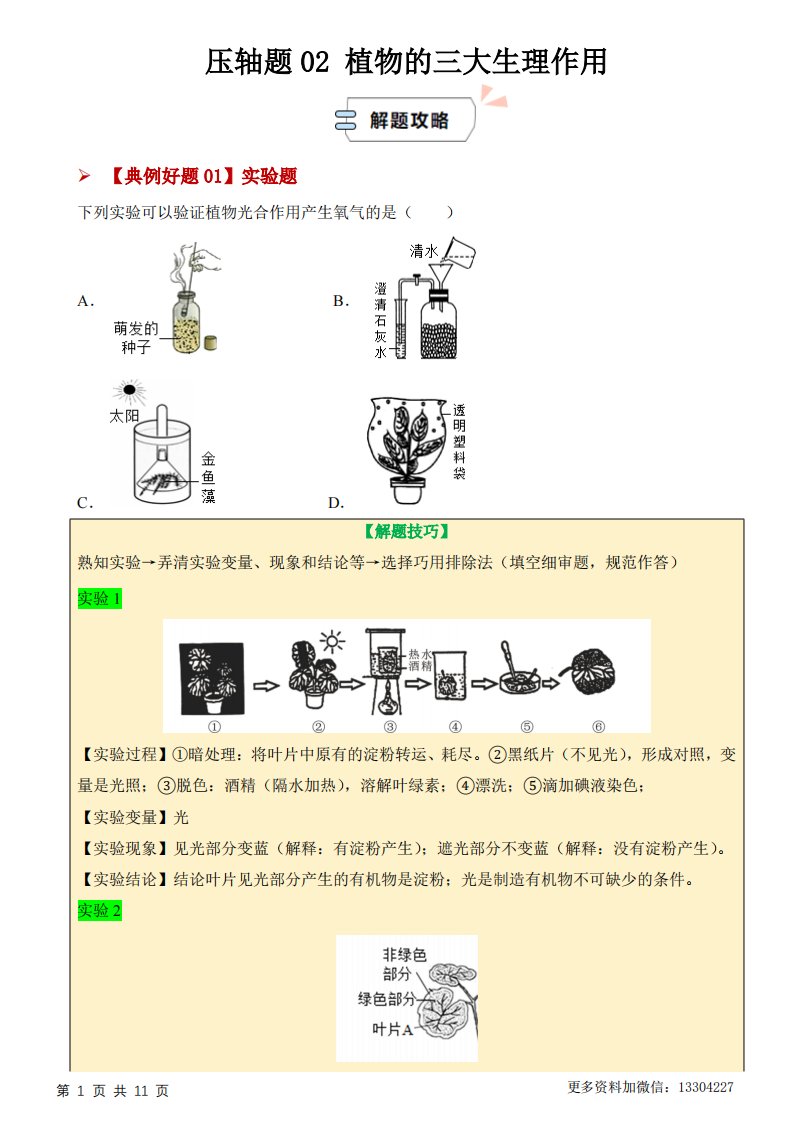 压轴题 02 植物的三大生理作用

解题攻略

➢ 【典例好题 01】实验题

下列实验可以验证植物光合作用产生氧气的是（　　）

A. 萌发的种子

B. 清水 澄清石灰水

C. 太阳 金鱼藻

D. 透明塑料袋

【解题技巧】

熟知实验→弄清实验变量、现象和结论等→选择巧用排除法（填空细审题，规范作答）

实验 1

热水 酒精

① ② ③ ④ ⑤ ⑥

【实验过程】①暗处理：将叶片中原有的淀粉转运、耗尽。②黑纸片（不见光），形成对照，变量是光照；③脱色：酒精（隔水加热），溶解叶绿素；④漂洗；⑤滴加碘液染色；

【实验变量】光

【实验现象】见光部分变蓝（解释：有淀粉产生）；遮光部分不变蓝（解释：没有淀粉产生）。

【实验结论】结论叶片见光部分产生的有机物是淀粉；光是制造有机物不可缺少的条件。

实验 2

非绿色部分

绿色部分

叶片A

第 1 页 共 11 页

更多资料加微信：13304227