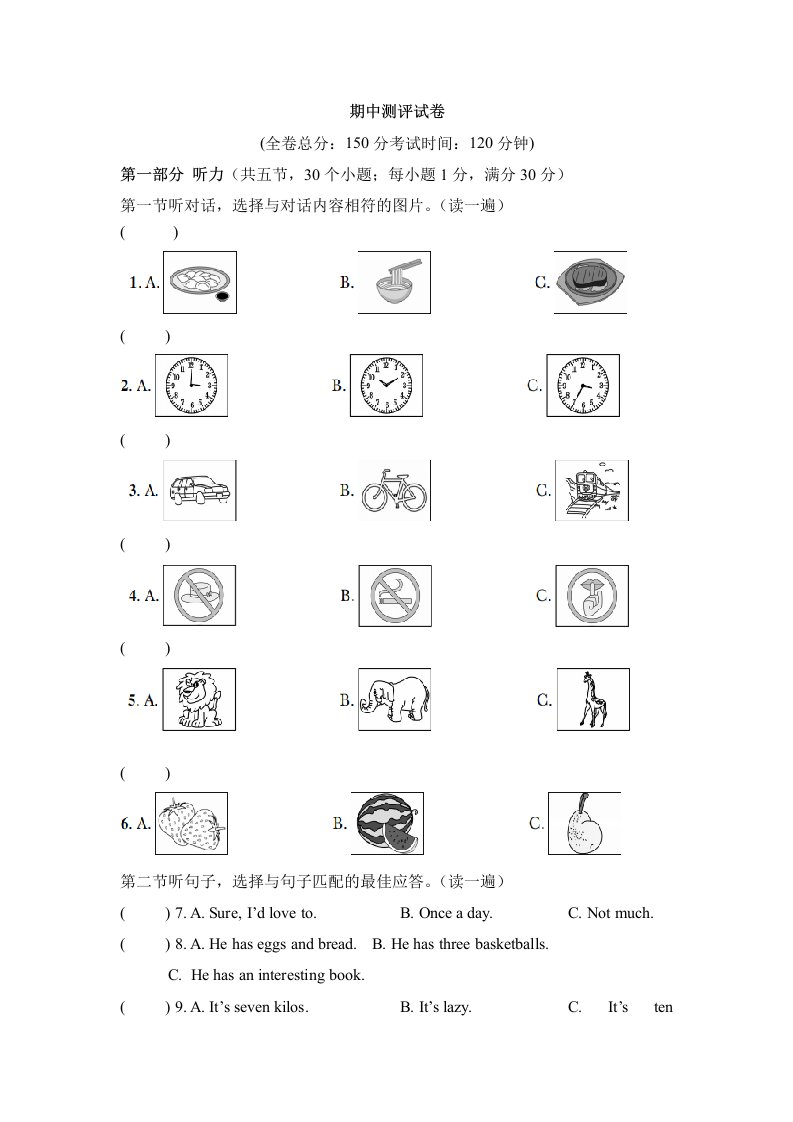 期中测评试卷

(全卷总分：150 分考试时间：120 分钟)

第一部分 听力（共五节，30 个小题；每小题 1 分，满分 30 分）

第一节听对话，选择与对话内容相符的图片。（读一遍）

(　　)

1. A.　　B.　　C.

(　　)

2. A.　　B.　　C.

(　　)

3. A.　　B.　　C.

(　　)

4. A.　　B.　　C.

(　　)

5. A.　　B.　　C.

(　　)

6. A.　　B.　　C.

第二节听句子，选择与句子匹配的最佳应答。（读一遍）

(　　) 7. A. Sure, I'd love to.　　B. Once a day.　　C. Not much.

(　　) 8. A. He has eggs and bread.　B. He has three basketballs.　C. He has an interesting book.

(　　) 9. A. It's seven kilos.　　B. It's lazy.　　C. It's ten